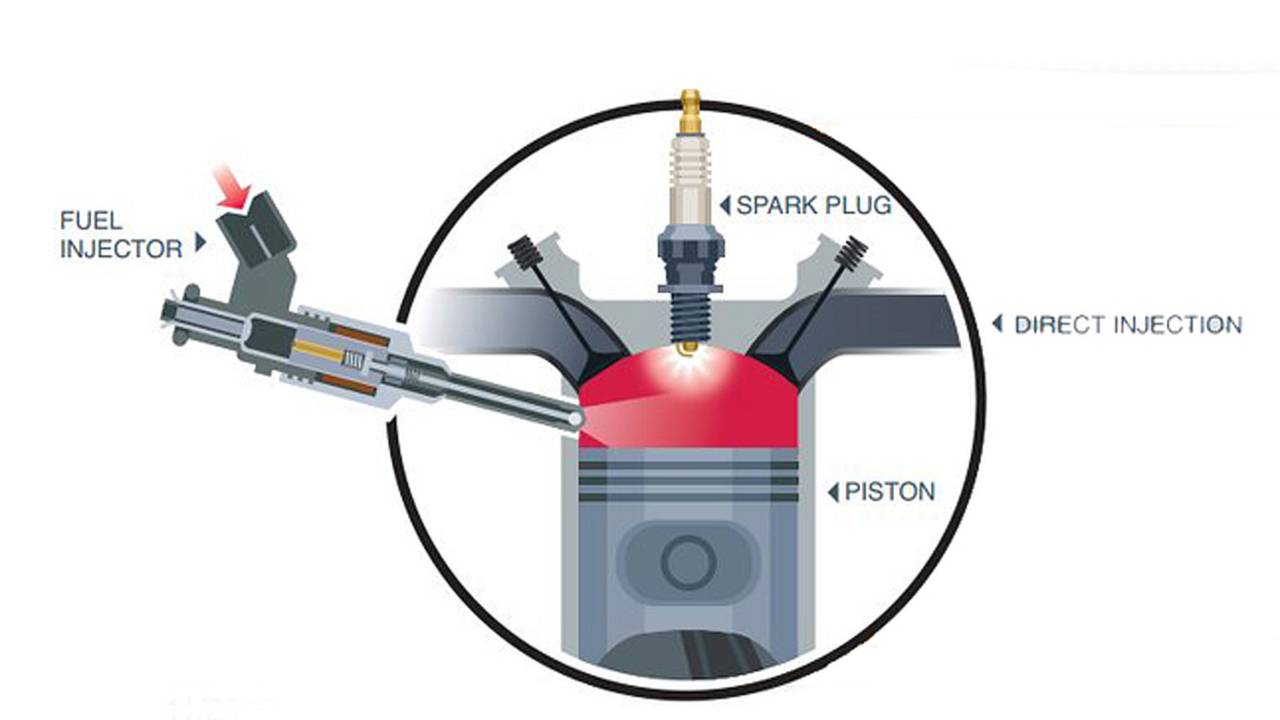 FUEL INJECTOR

SPARK PLUG

DIRECT INJECTION

PISTON